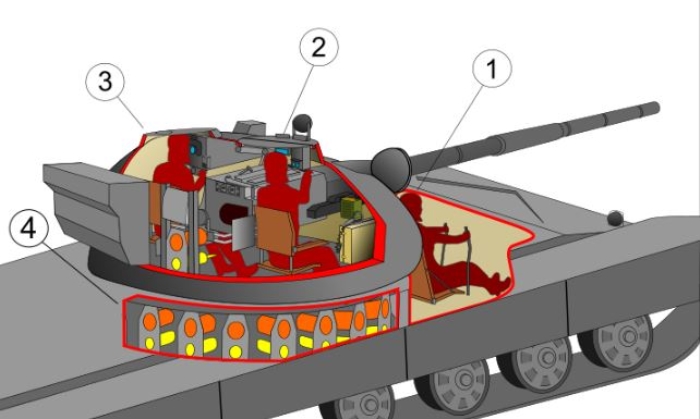 3
2
1
4